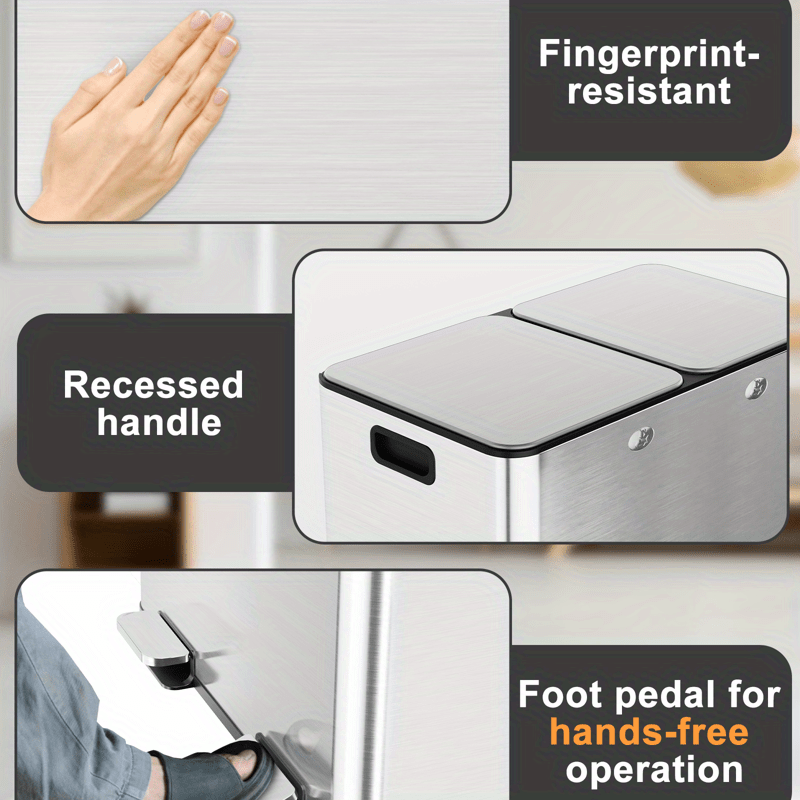 Fingerprint-resistant

Recessed handle

Foot pedal for hands-free operation