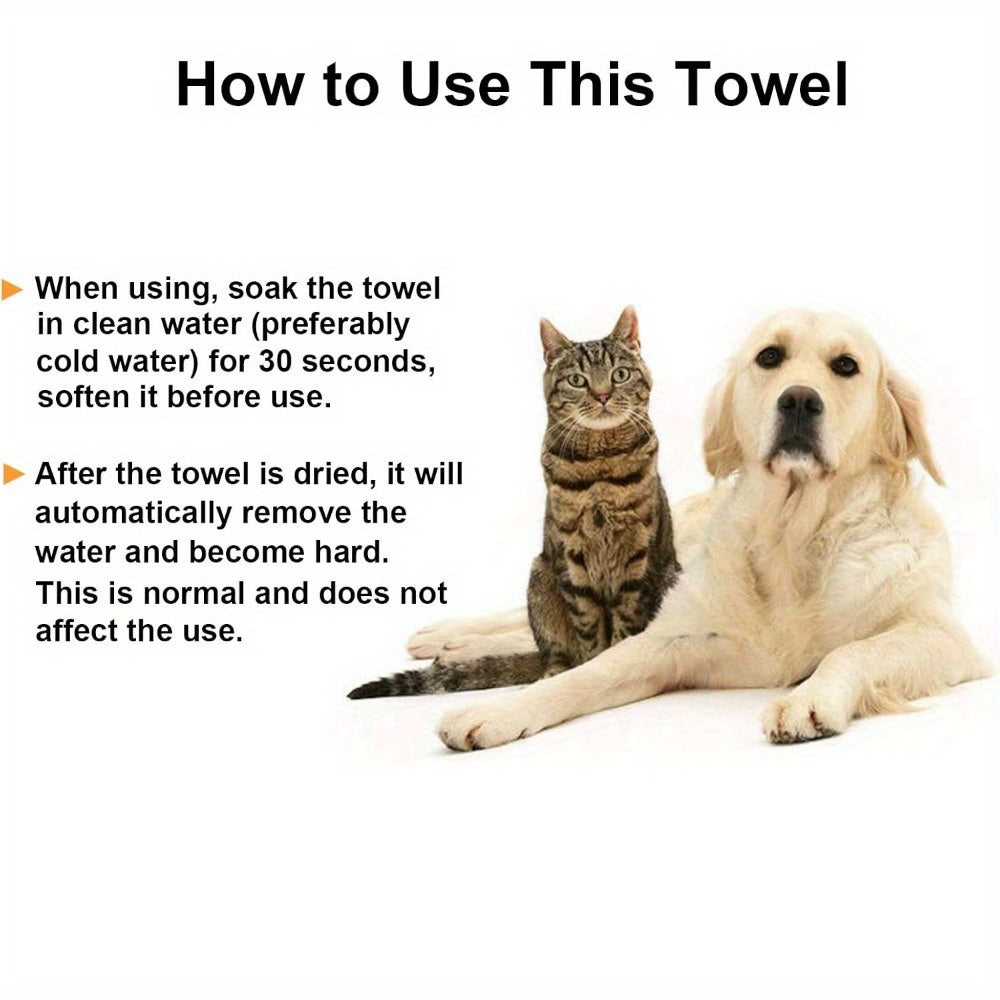 How to Use This Towel

▶ When using, soak the towel in clean water (preferably cold water) for 30 seconds, soften it before use.

▶ After the towel is dried, it will automatically remove the water and become hard. This is normal and does not affect the use.